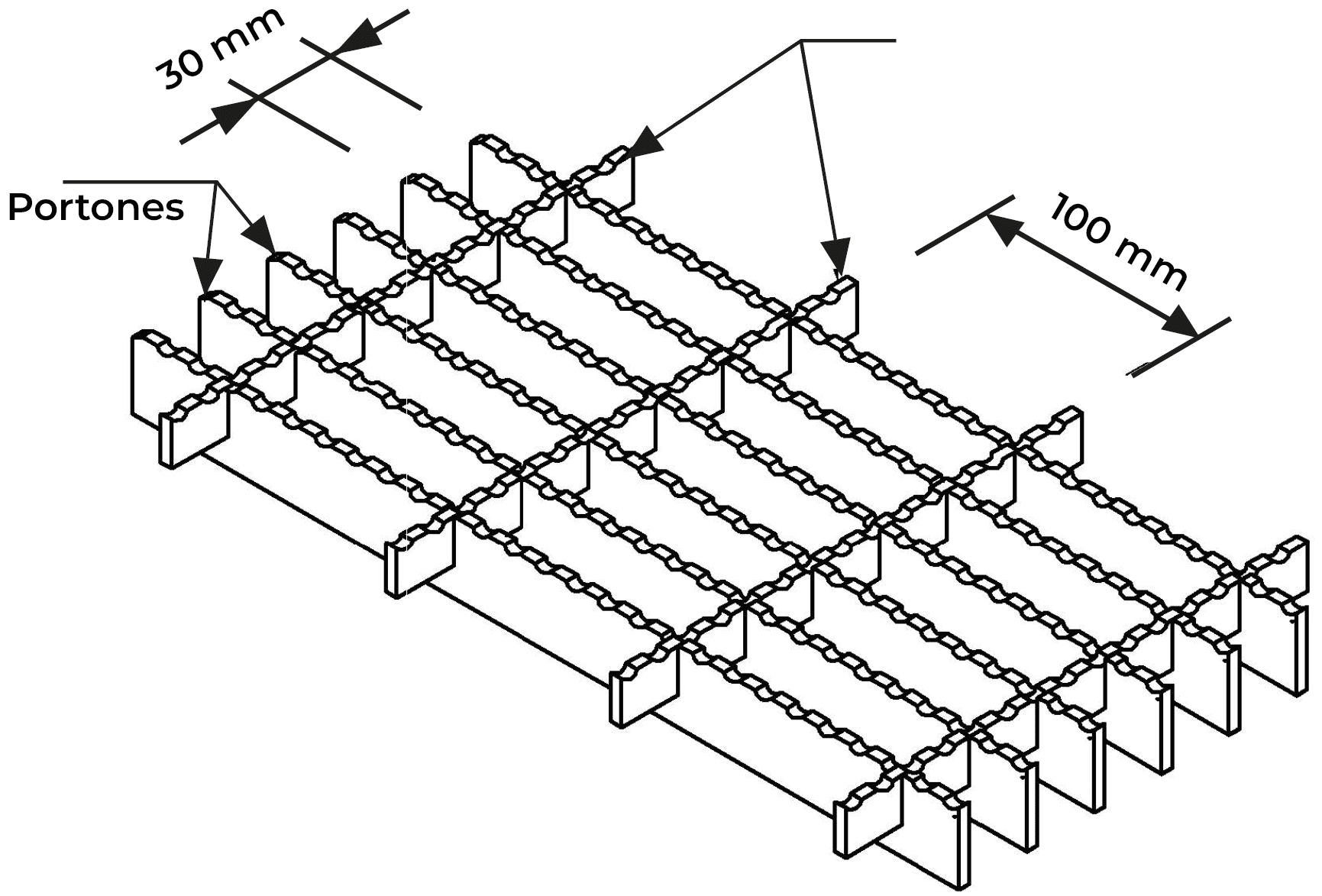 30 mm

Portones

100 mm